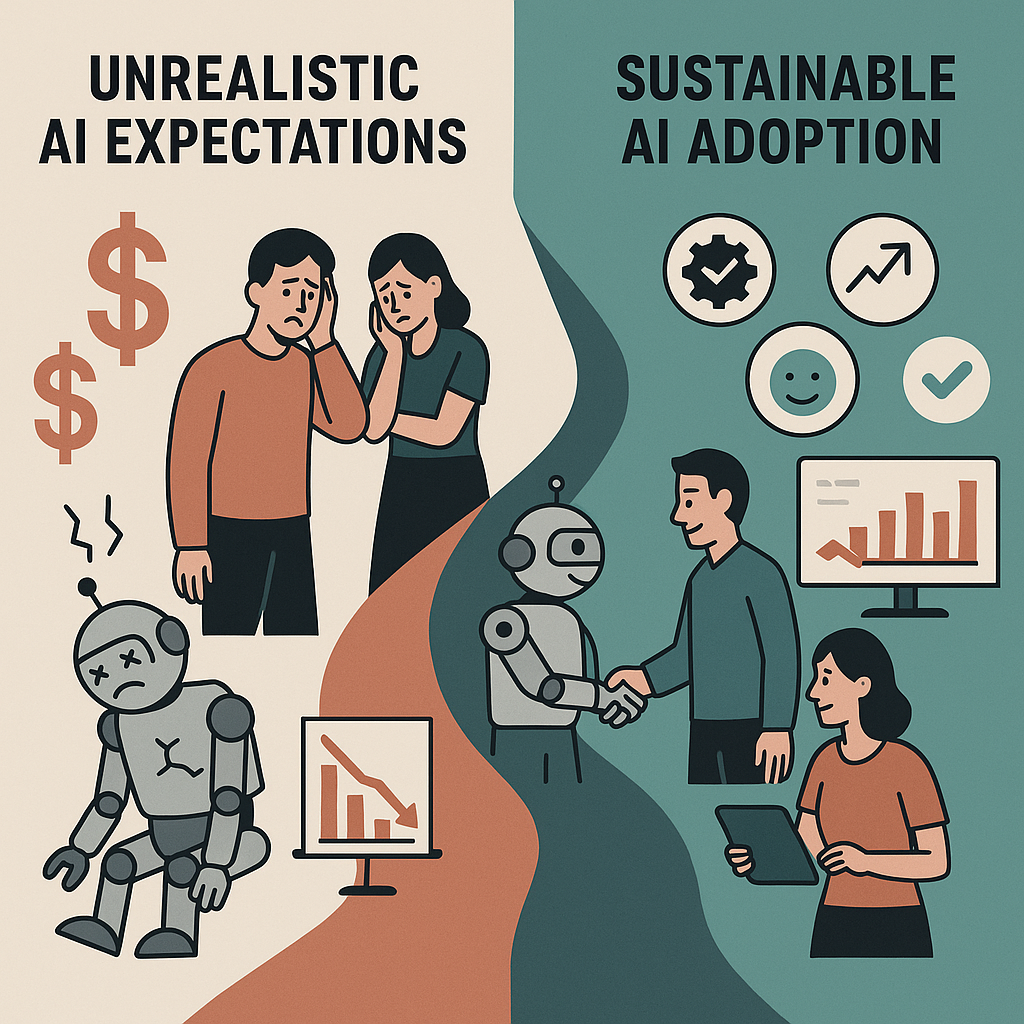 UNREALISTIC AI EXPECTATIONS

$
$

SUSTAINABLE AI ADOPTION